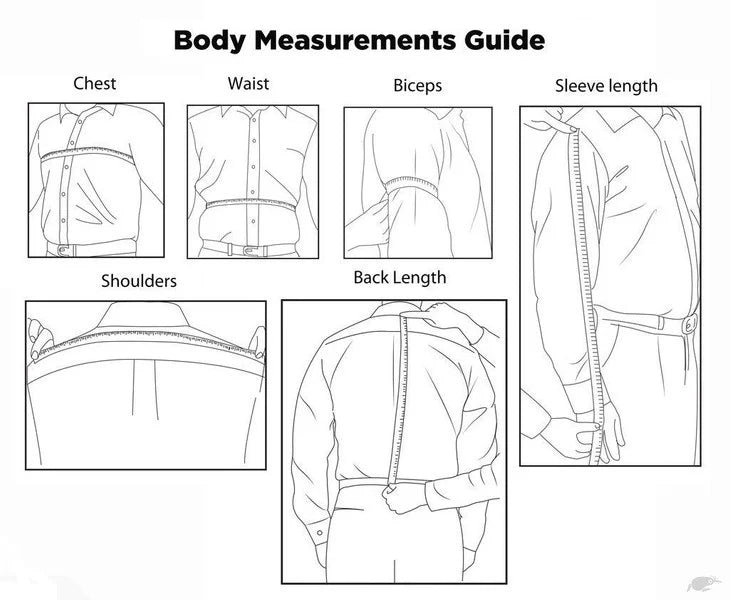 Body Measurements Guide

Chest

Waist

Biceps

Sleeve length

Shoulders

Back Length