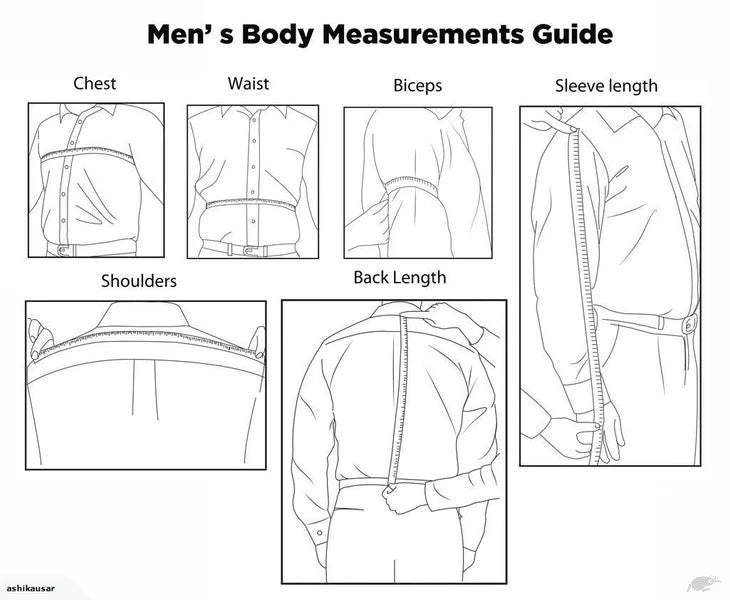 Men' s Body Measurements Guide

Chest

Waist

Biceps

Sleeve length

Shoulders

Back Length

ashikausar